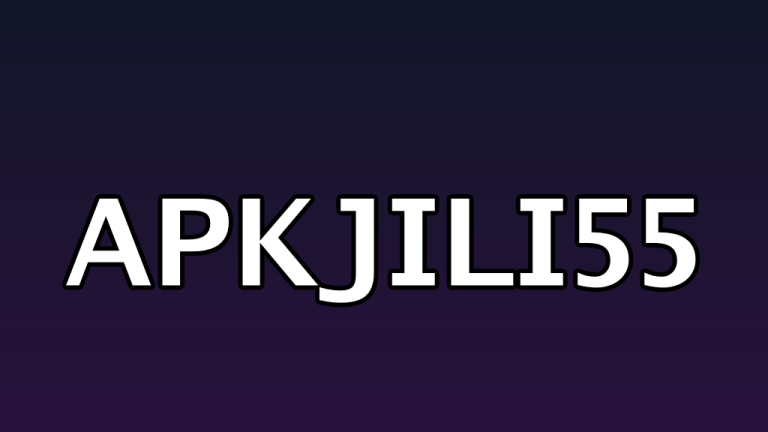 APKJILI55